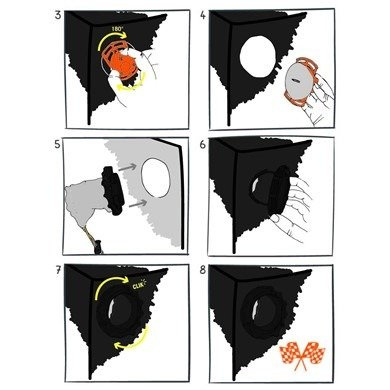 3
180°

4

5

6

7
CLIK

8